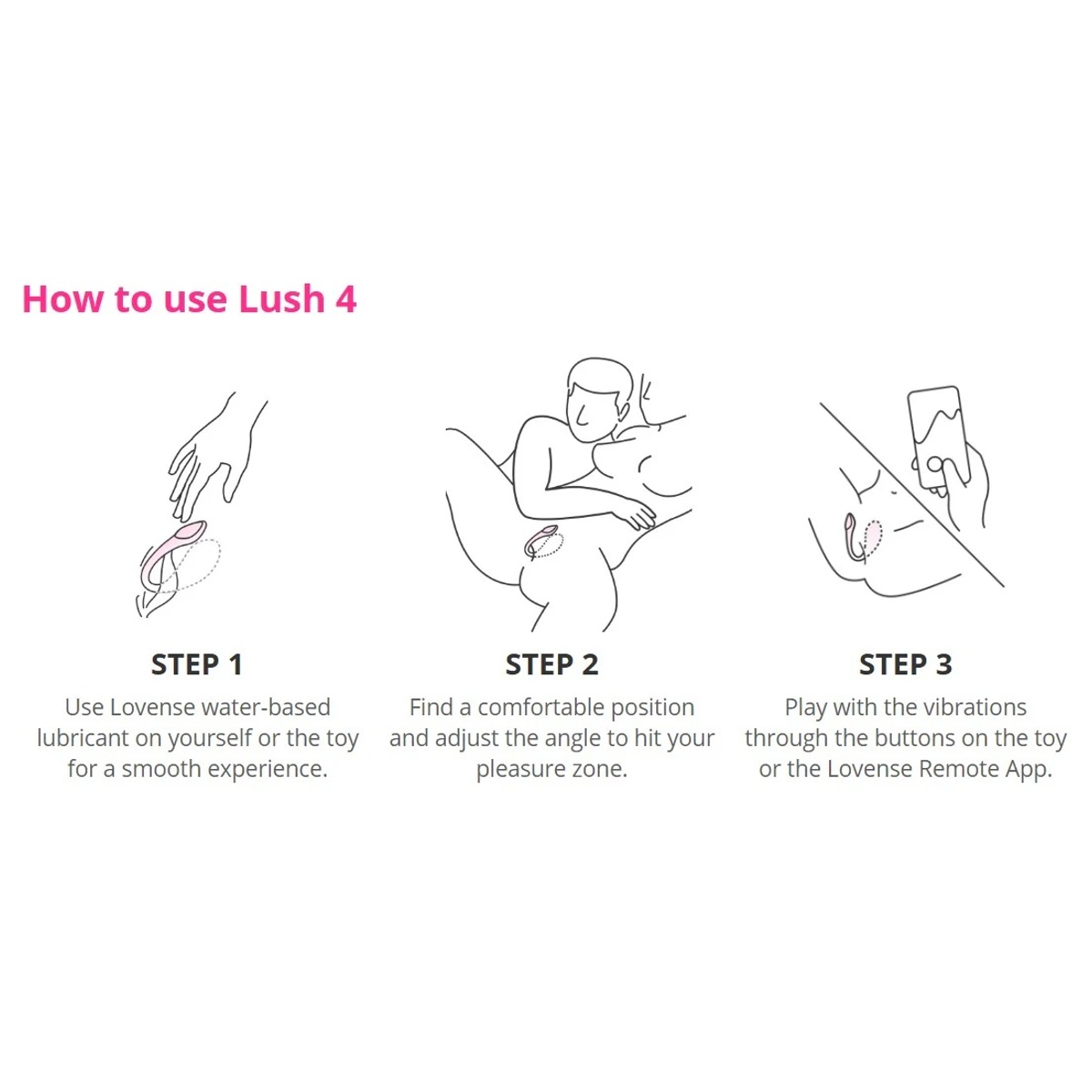 How to use Lush 4

STEP 1

Use Lovense water-based lubricant on yourself or the toy for a smooth experience.

STEP 2

Find a comfortable position and adjust the angle to hit your pleasure zone.

STEP 3

Play with the vibrations through the buttons on the toy or the Lovense Remote App.