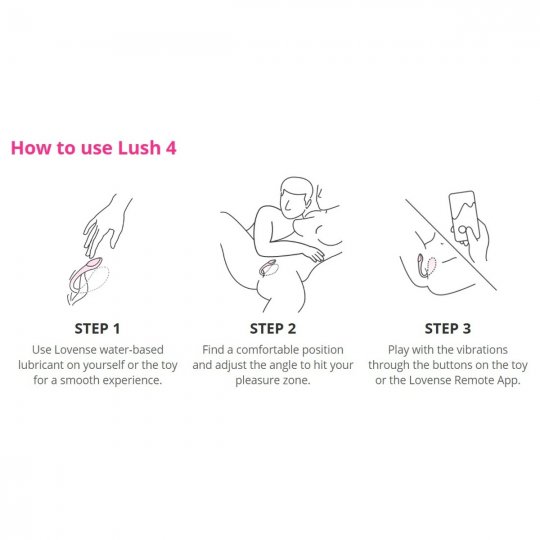 How to use Lush 4

STEP 1

Use Lovense water-based lubricant on yourself or the toy for a smooth experience.

STEP 2

Find a comfortable position and adjust the angle to hit your pleasure zone.

STEP 3

Play with the vibrations through the buttons on the toy or the Lovense Remote App.